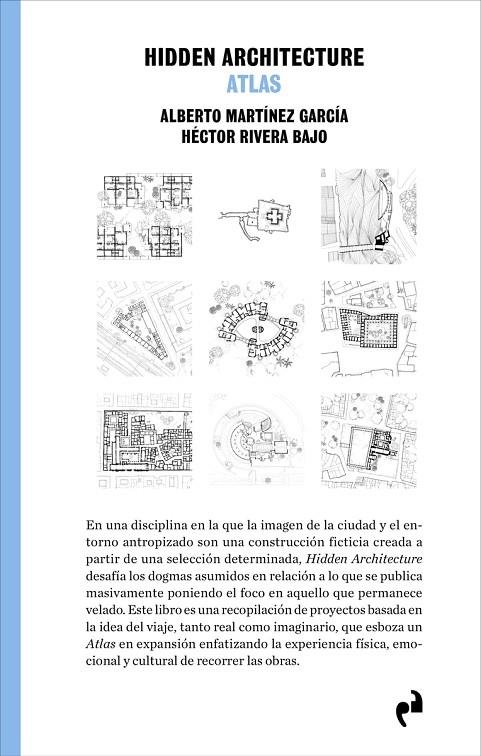 HIDDEN ARCHITECTURE
ATLAS

ALBERTO MARTÍNEZ GARCÍA
HÉCTOR RIVERA BAJO

En una disciplina en la que la imagen de la ciudad y el entorno antropizado son una construcción ficticia creada a partir de una selección determinada, Hidden Architecture desafía los dogmas asumidos en relación a lo que se publica masivamente poniendo el foco en aquello que permanece velado. Este libro es una recopilación de proyectos basada en la idea del viaje, tanto real como imaginario, que esboza un Atlas en expansión enfatizando la experiencia física, emocional y cultural de recorrer las obras.