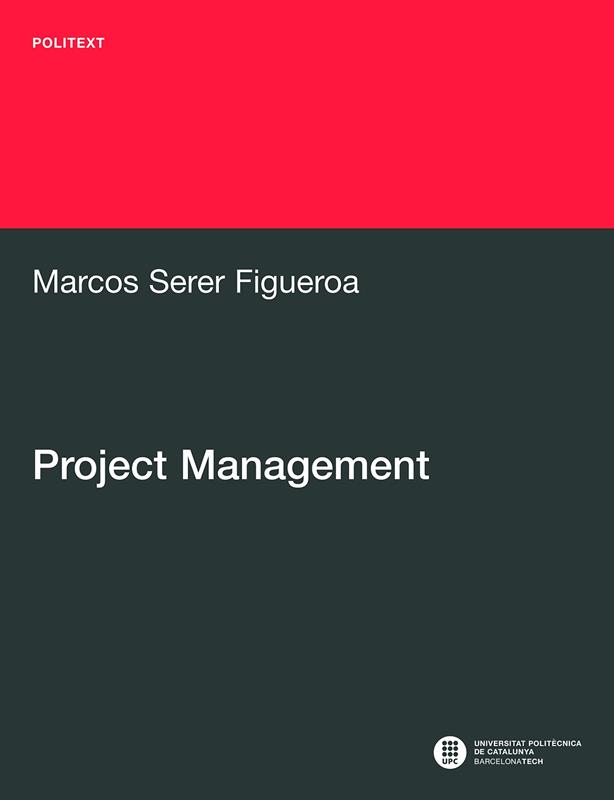 POLITEXT

Marcos Serer Figueroa

Project Management

UPC
UNIVERSITAT POLITÈCNICA
DE CATALUNYA
BARCELONATECH